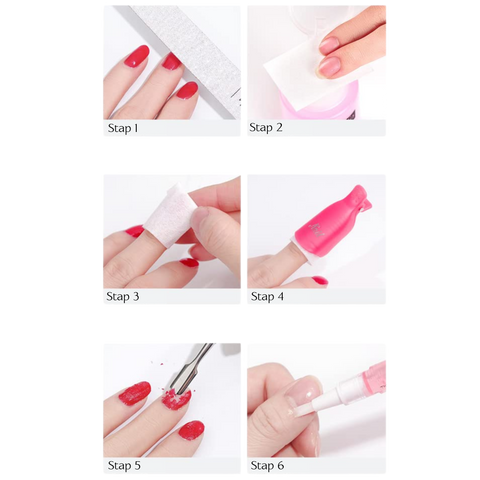 Stap 1

Stap 2

Stap 3

Stap 4

Stap 5

Stap 6